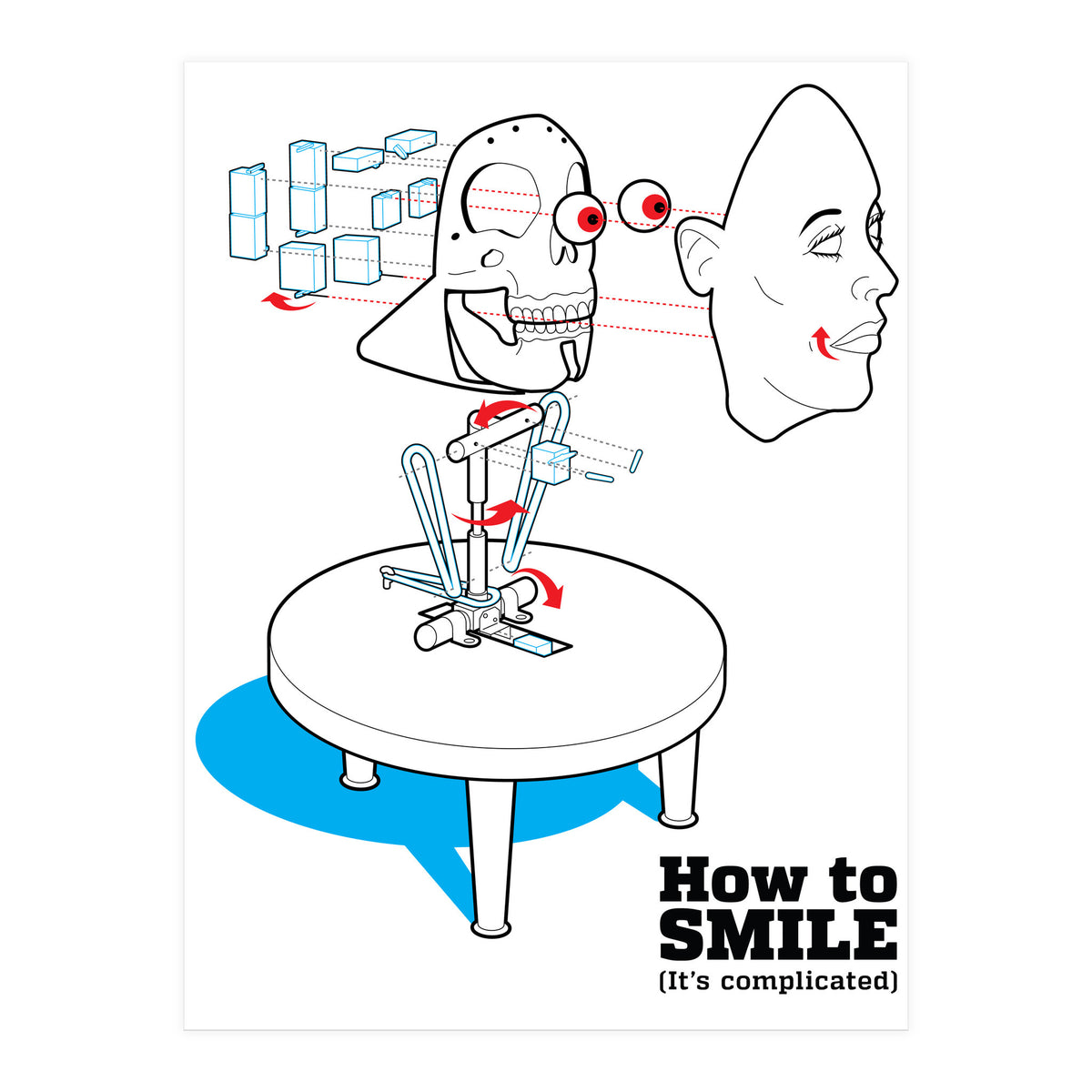 How to SMILE
(It's complicated)