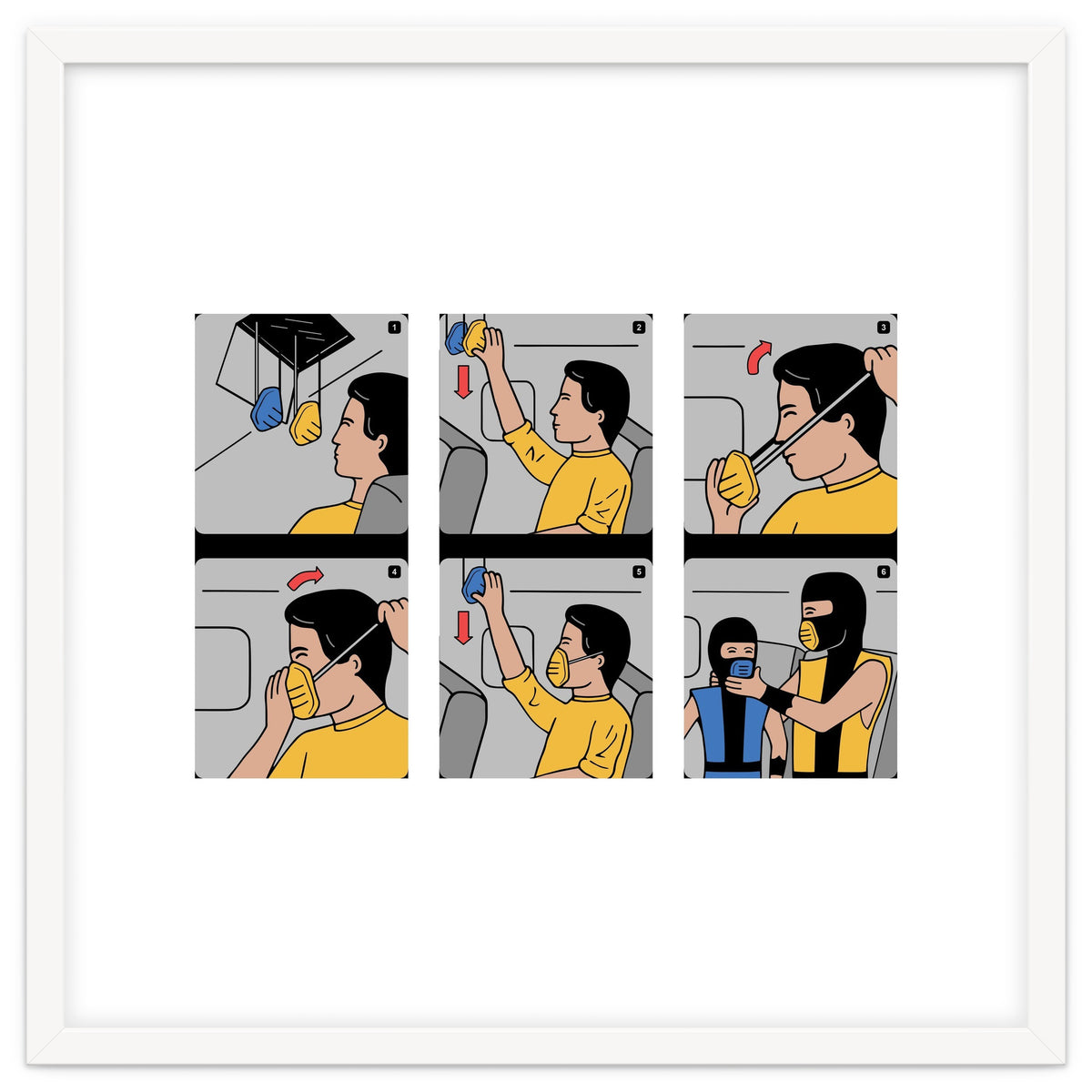 1

2

3

4

5

6