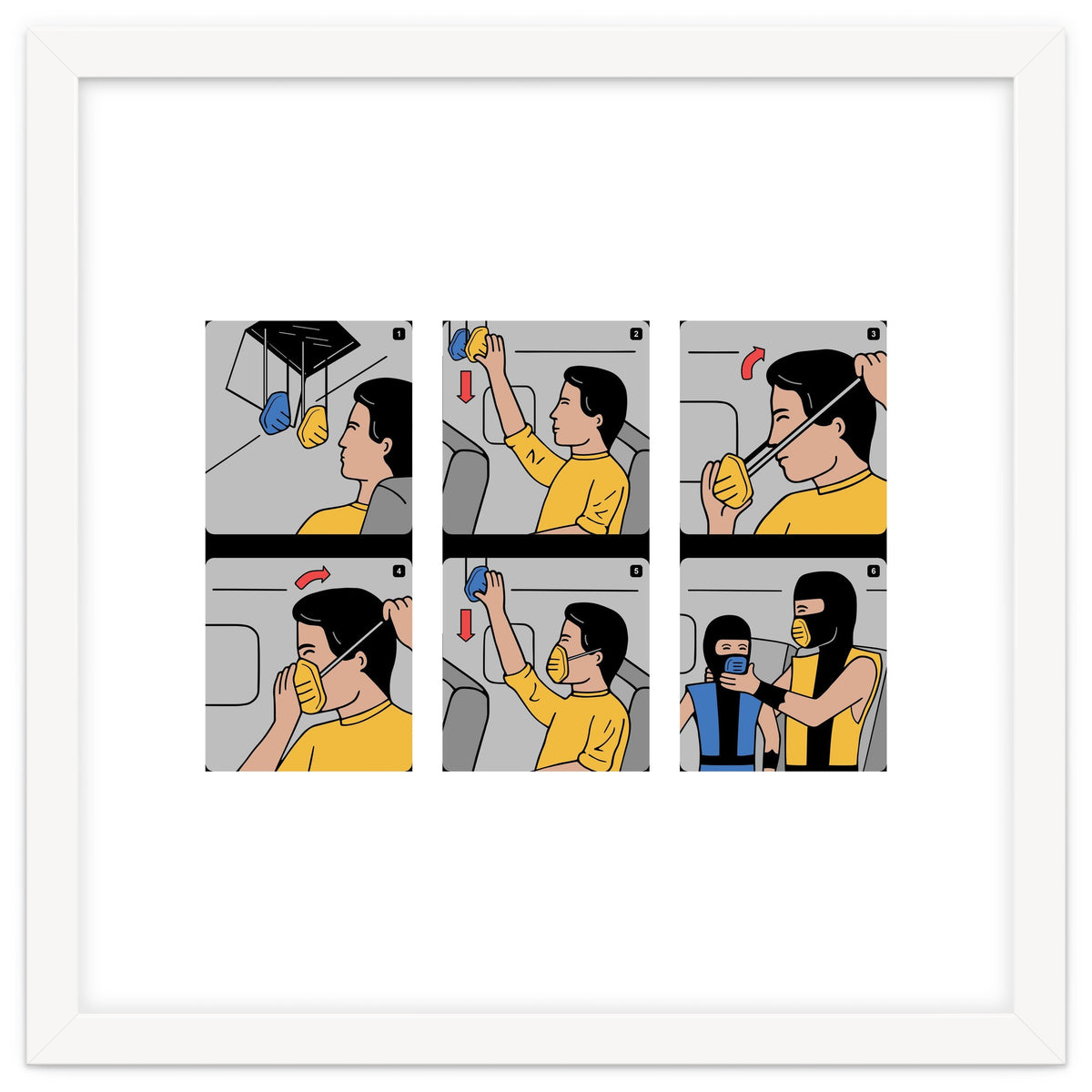 1
2
3
4
5
6