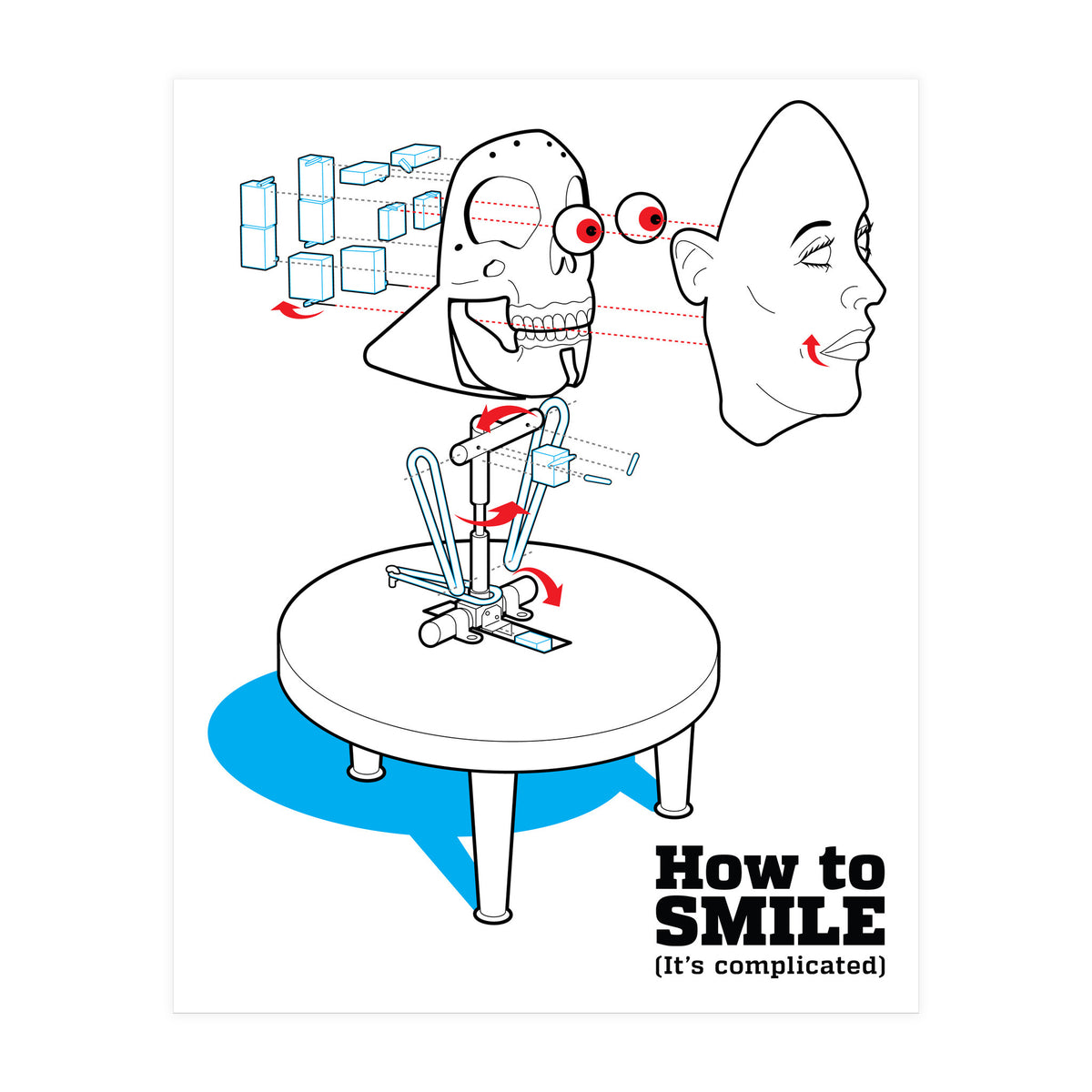 How to
SMILE
(It's complicated)