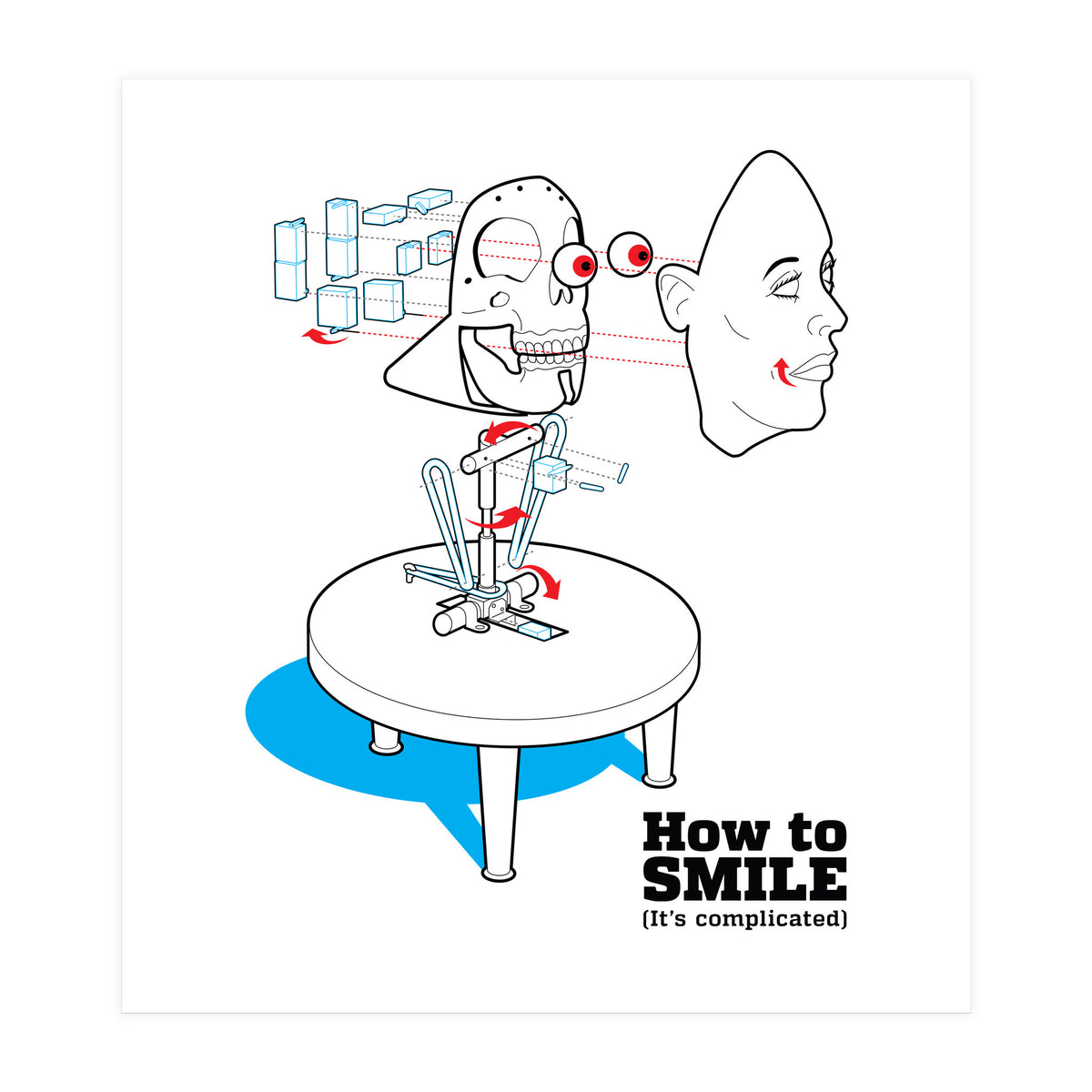 How to
SMILE
(It's complicated)